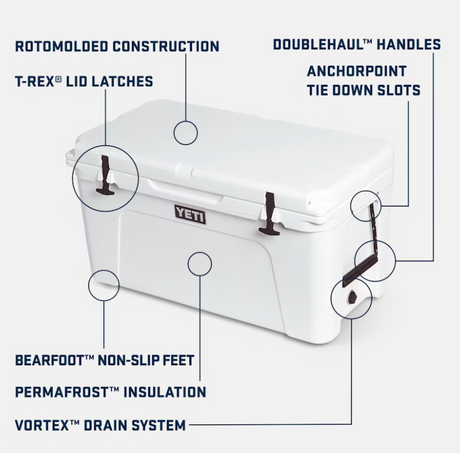 ROTOMOLDED CONSTRUCTION

T-REX® LID LATCHES

DOUBLEHAUL™ HANDLES

ANCHORPOINT TIE DOWN SLOTS

YETI

BEARFOOT™ NON-SLIP FEET

PERMAFROST™ INSULATION

VORTEX™ DRAIN SYSTEM